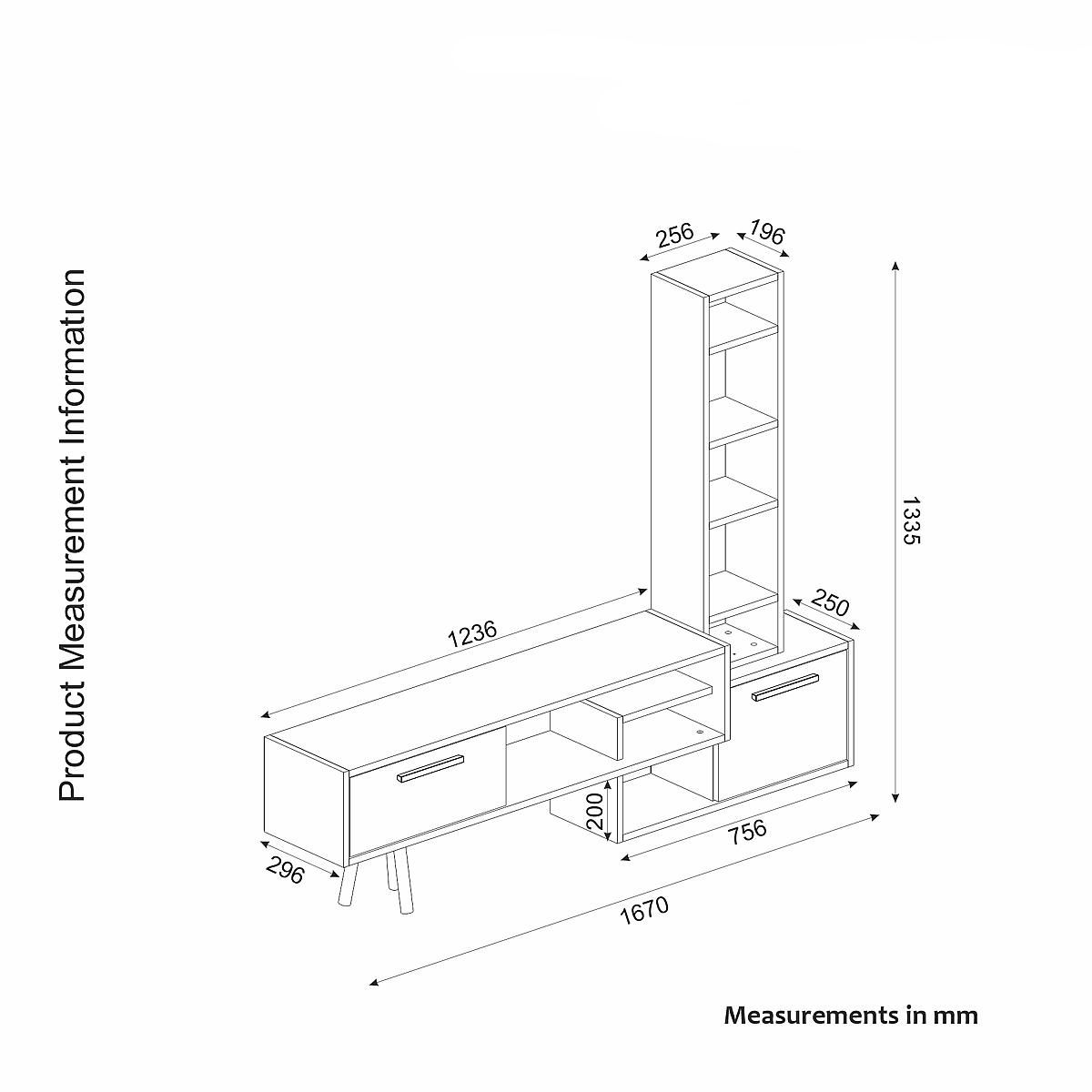 Product Measurement Information

256
196
1335
250
1236
200
756
296
1670

Measurements in mm