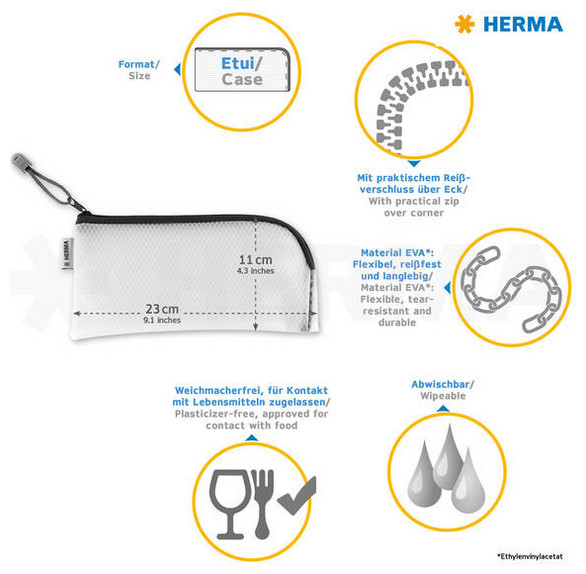 HERMA

Format/
Size

Etui/
Case

Mit praktischem Reißverschluss über Eck/
With practical zip over corner

HERMA

11 cm
4.3 inches

23 cm
9.1 inches

Material EVA*: Flexibel, reißfest und langlebig/
Material EVA*: Flexible, tear-resistant and durable

Weichmacherfrei, für Kontakt mit Lebensmitteln zugelassen/
Plasticizer-free, approved for contact with food

Abwischbar/
Wipeable

*Ethylenvinylacetat