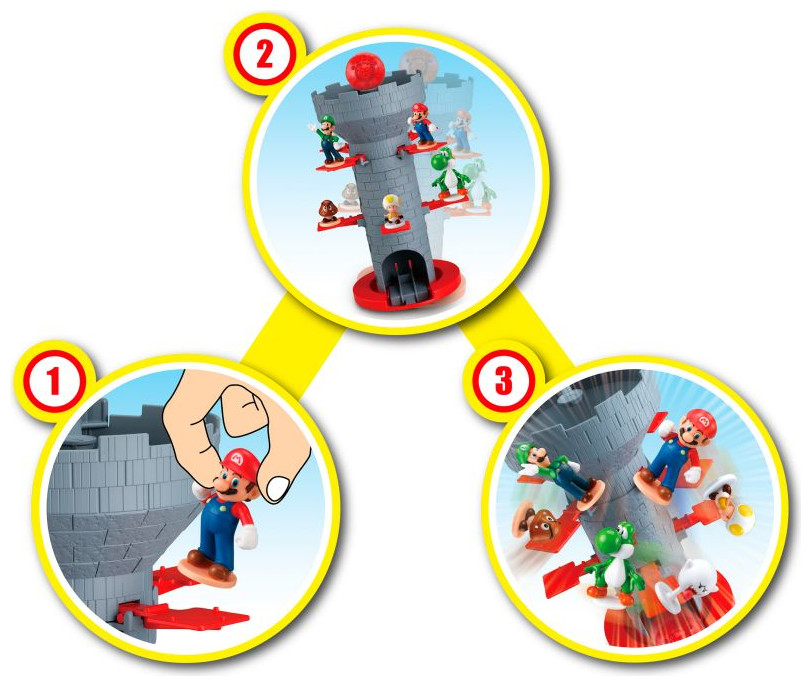 2

1

3