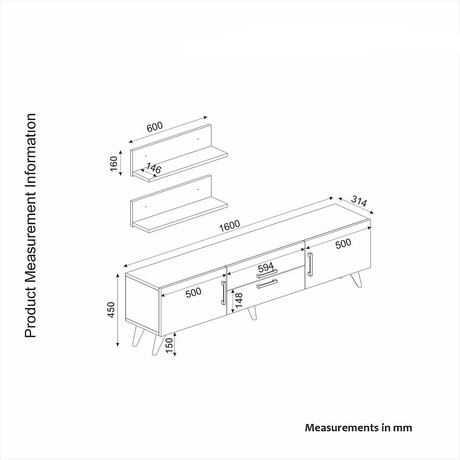 Product Measurement Information

600

160

146

314

1600

500

594

500

148

450

150

Measurements in mm