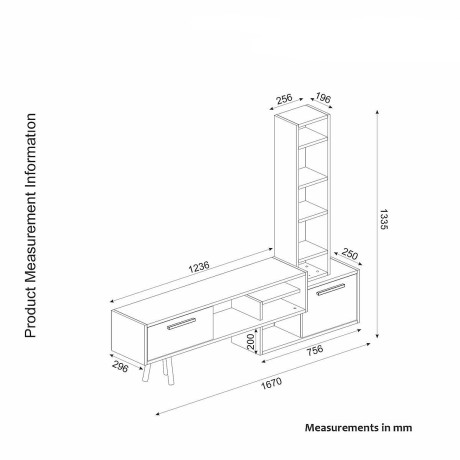 Product Measurement Information

256
196
1335
250
1236
200
756
296
1670

Measurements in mm