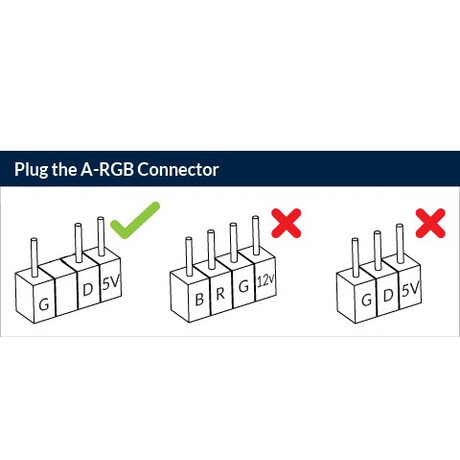 Plug the A-RGB Connector

G D 5V

B R G 12v

G D 5V