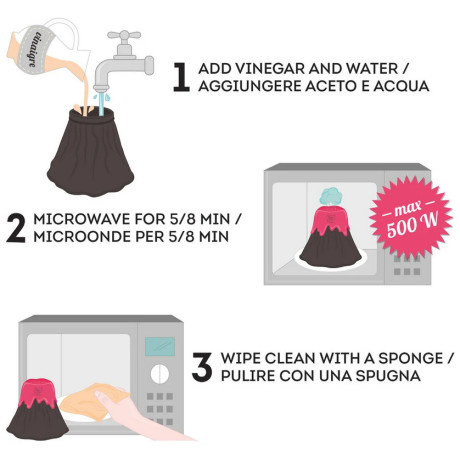 vinaigre

1 ADD VINEGAR AND WATER / AGGIUNGERE ACETO E ACQUA

2 MICROWAVE FOR 5/8 MIN / MICROONDE PER 5/8 MIN

— max — 500 W

3 WIPE CLEAN WITH A SPONGE / PULIRE CON UNA SPUGNA