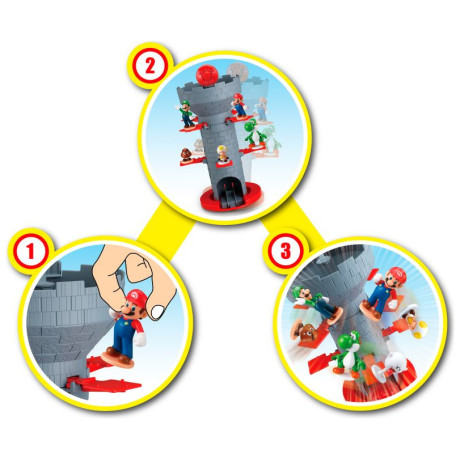 2

1

3